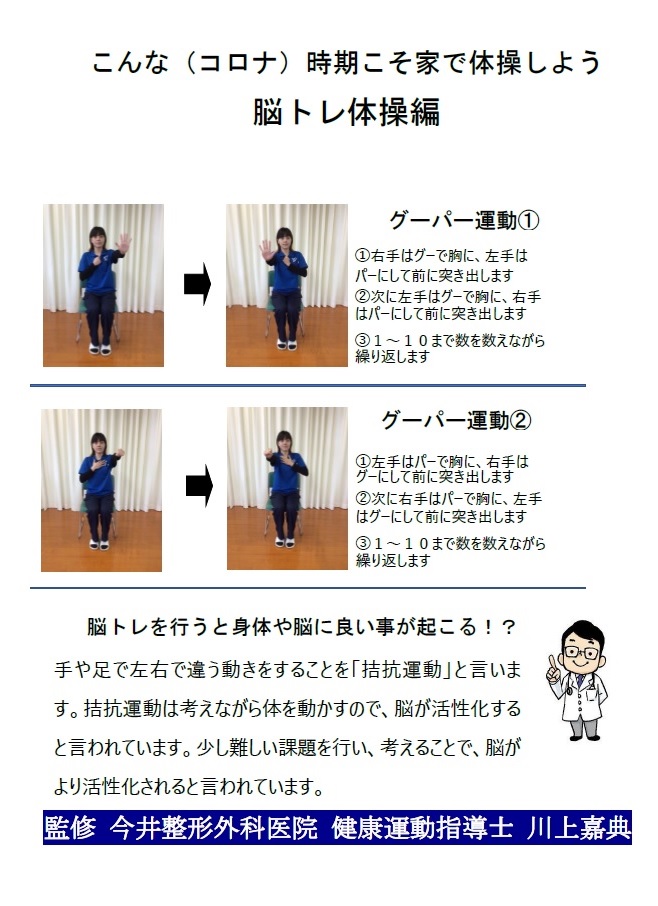 こんな（コロナ）時期こそ家で体操しよう

脳トレ体操編

グーパー運動①

①右手はグーで胸に、左手はパーにして前に突き出します
②次に左手はグーで胸に、右手はパーにして前に突き出します
③１～１０まで数を数えながら繰り返します

グーパー運動②

①左手はパーで胸に、右手はグーにして前に突き出します
②次に右手はパーで胸に、左手はグーにして前に突き出します
③１～１０まで数を数えながら繰り返します

脳トレを行うと身体や脳に良い事が起こる！？

手や足で左右で違う動きをすることを「拮抗運動」と言います。拮抗運動は考えながら体を動かすので、脳が活性化すると言われています。少し難しい課題を行い、考えることで、脳がより活性化されると言われています。

監修 今井整形外科医院 健康運動指導士 川上嘉典